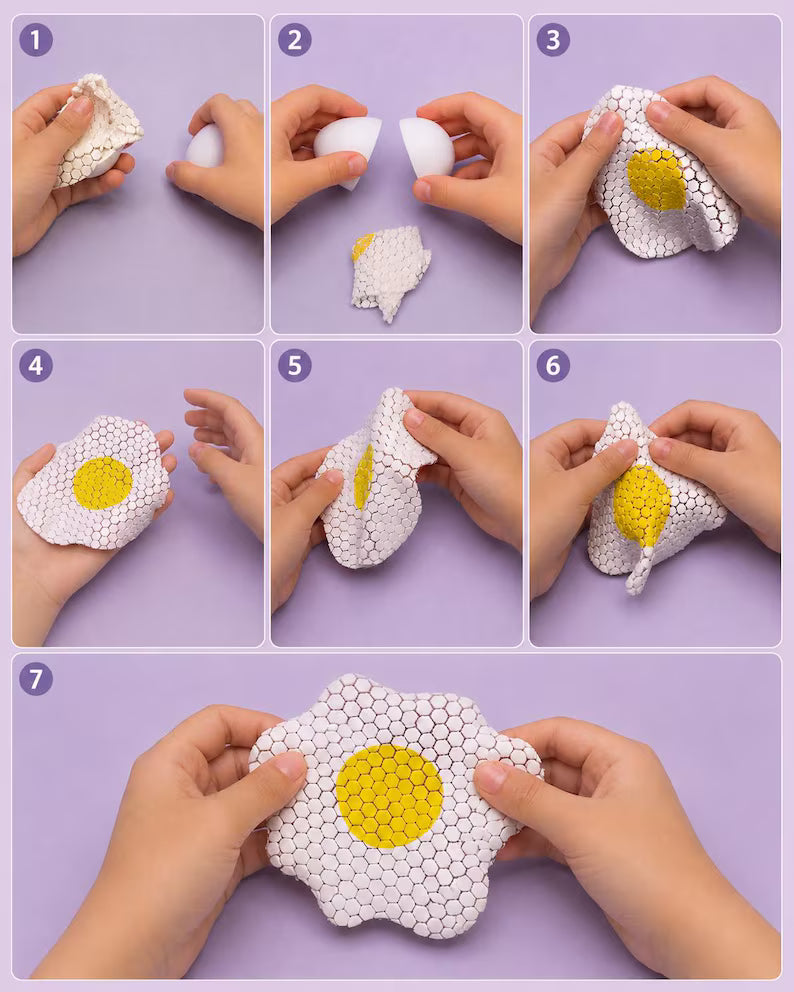 1
2
3
4
5
6
7